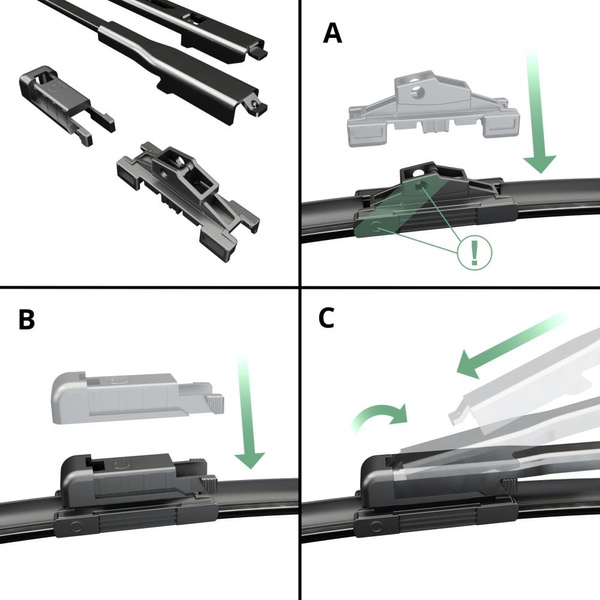 A

!

B

C