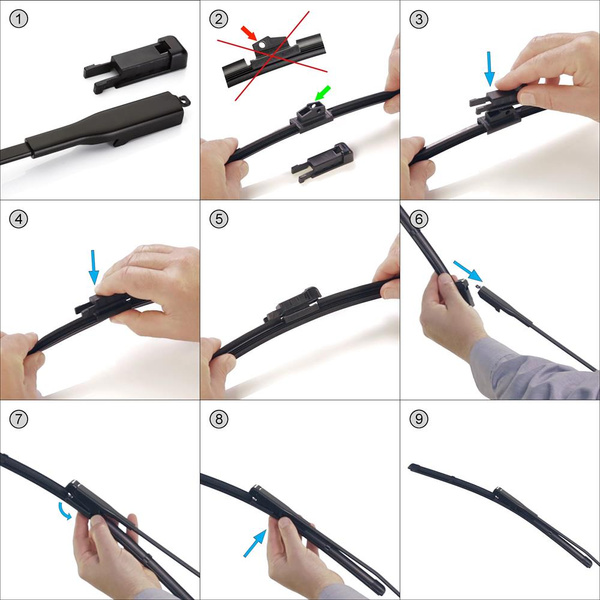 1

2

3

4

5

6

7

8

9