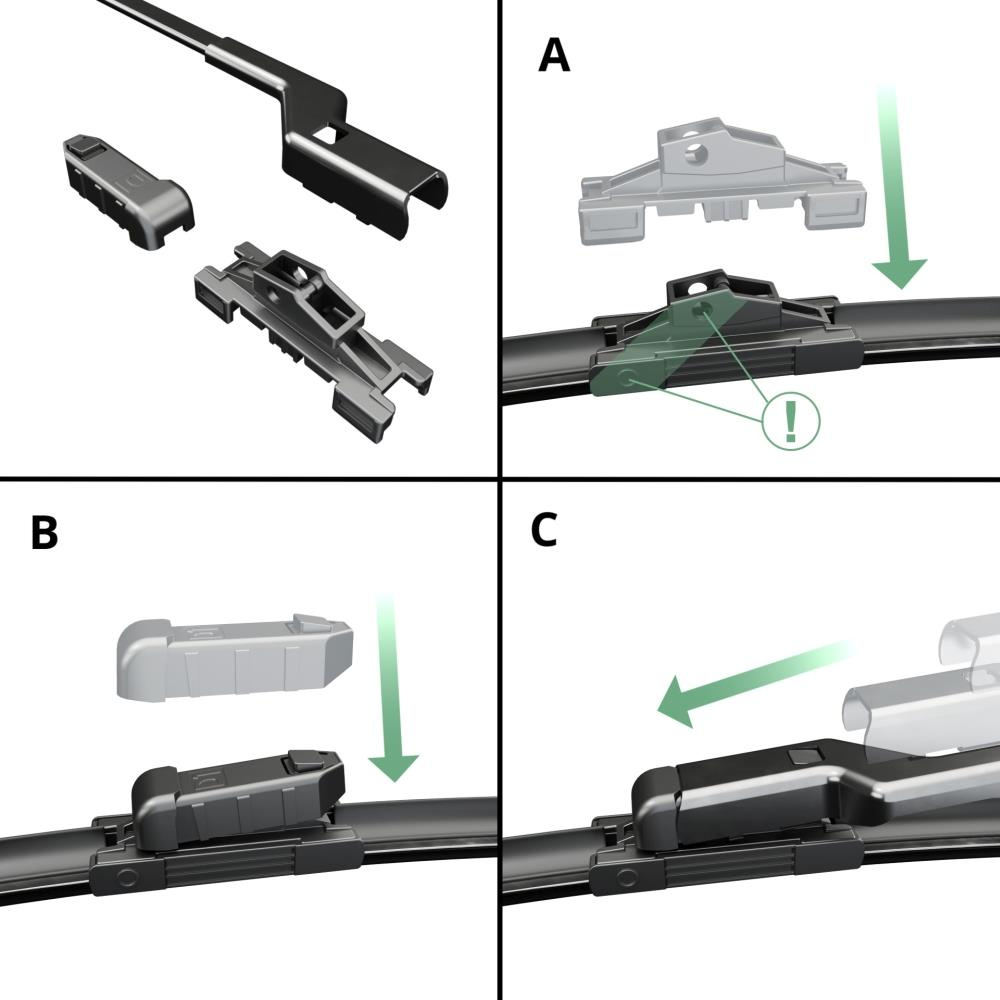 A

!

B

C